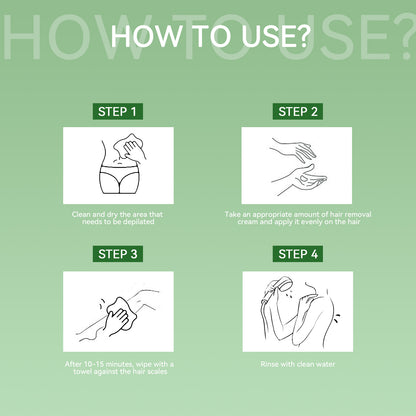 HOW TO USE?

HOW TO USE?

STEP 1

Clean and dry the area that needs to be depilated

STEP 2

Take an appropriate amount of hair removal cream and apply it evenly on the hair

STEP 3

After 10-15 minutes, wipe with a towel against the hair scales

STEP 4

Rinse with clean water