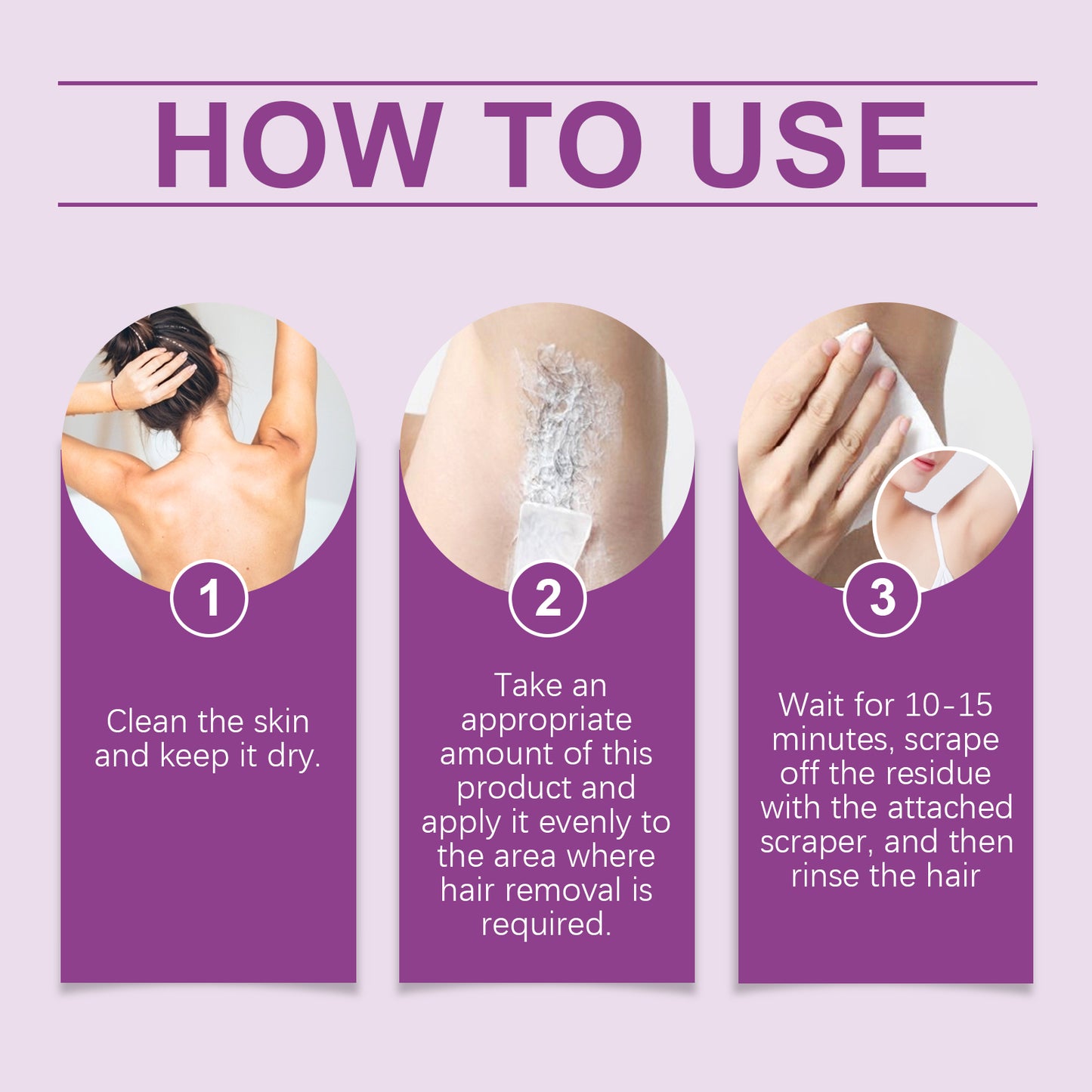 HOW TO USE

1

Clean the skin and keep it dry.

2

Take an appropriate amount of this product and apply it evenly to the area where hair removal is required.

3

Wait for 10-15 minutes, scrape off the residue with the attached scraper, and then rinse the hair