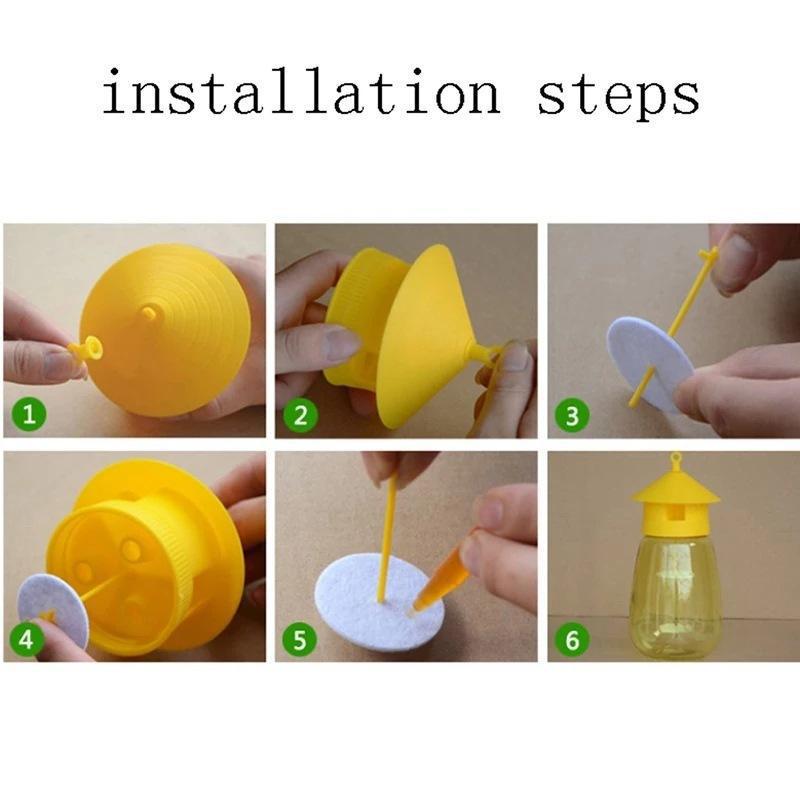 installation steps

1

2

3

4

5

6